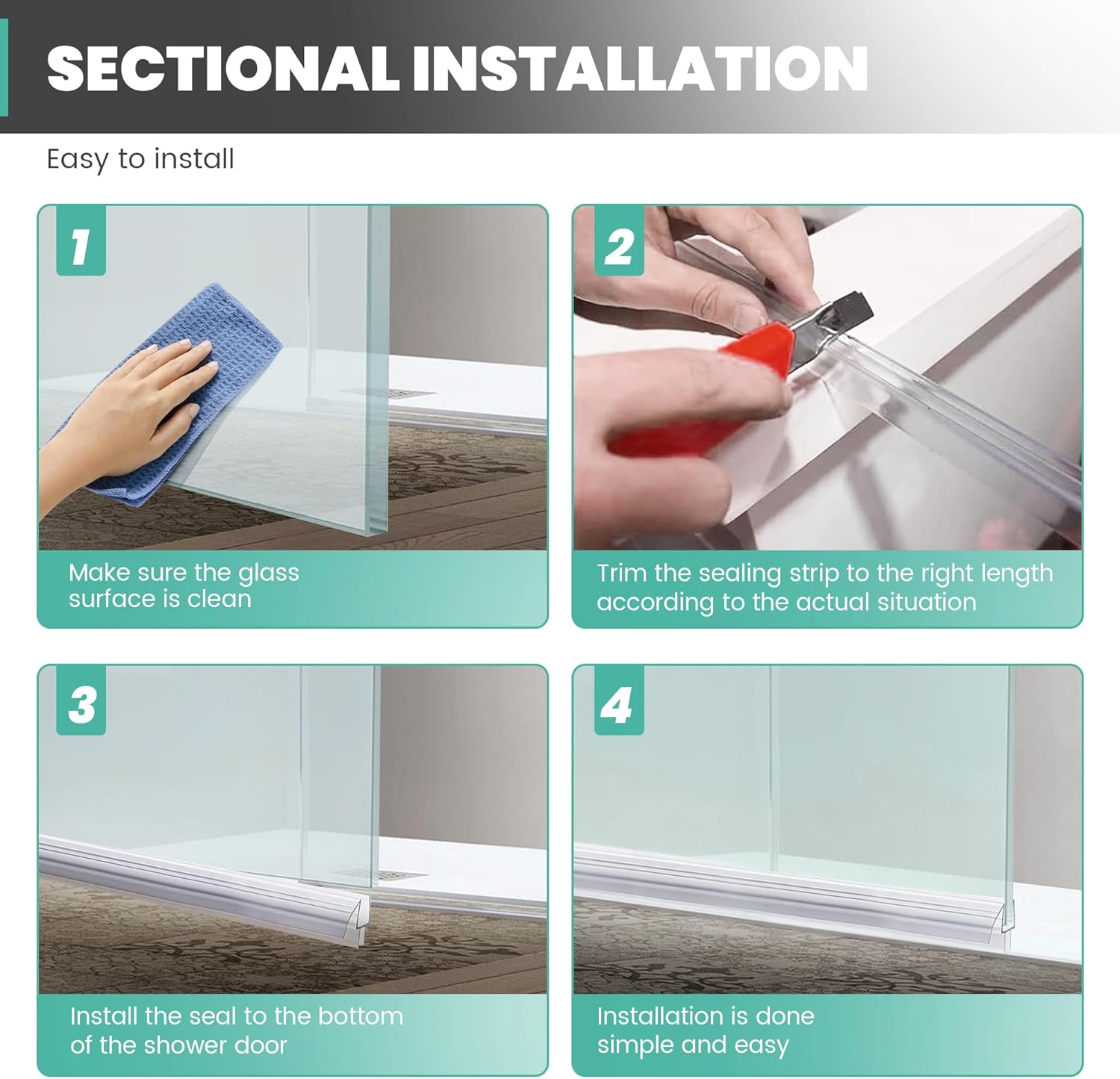 SECTIONAL INSTALLATION

Easy to install

1

Make sure the glass surface is clean

2

Trim the sealing strip to the right length according to the actual situation

3

Install the seal to the bottom of the shower door

4

Installation is done simple and easy