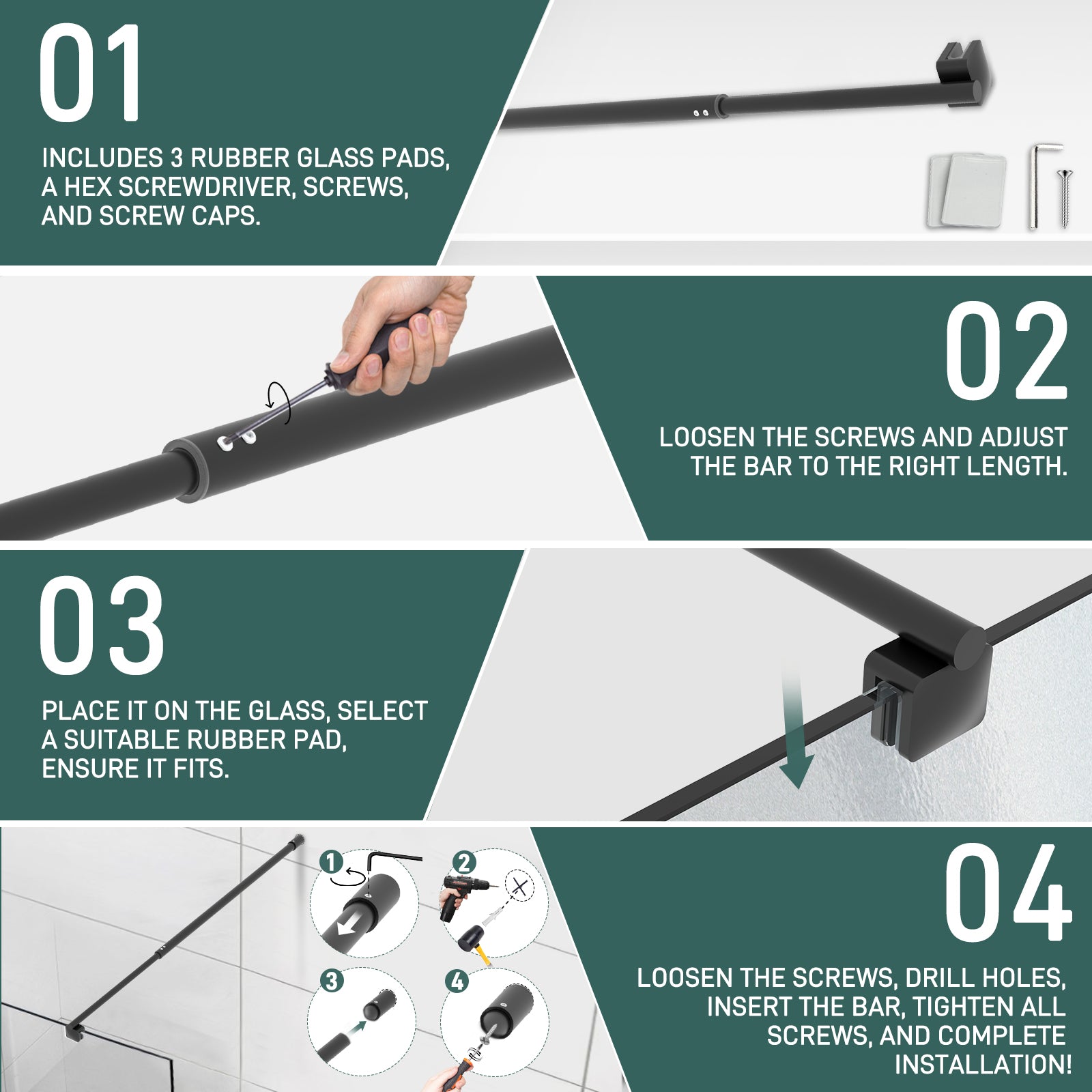 01

INCLUDES 3 RUBBER GLASS PADS, A HEX SCREWDRIVER, SCREWS, AND SCREW CAPS.

02

LOOSEN THE SCREWS AND ADJUST THE BAR TO THE RIGHT LENGTH.

03

PLACE IT ON THE GLASS, SELECT A SUITABLE RUBBER PAD, ENSURE IT FITS.

1

2

3

4

04

LOOSEN THE SCREWS, DRILL HOLES, INSERT THE BAR, TIGHTEN ALL SCREWS, AND COMPLETE INSTALLATION!