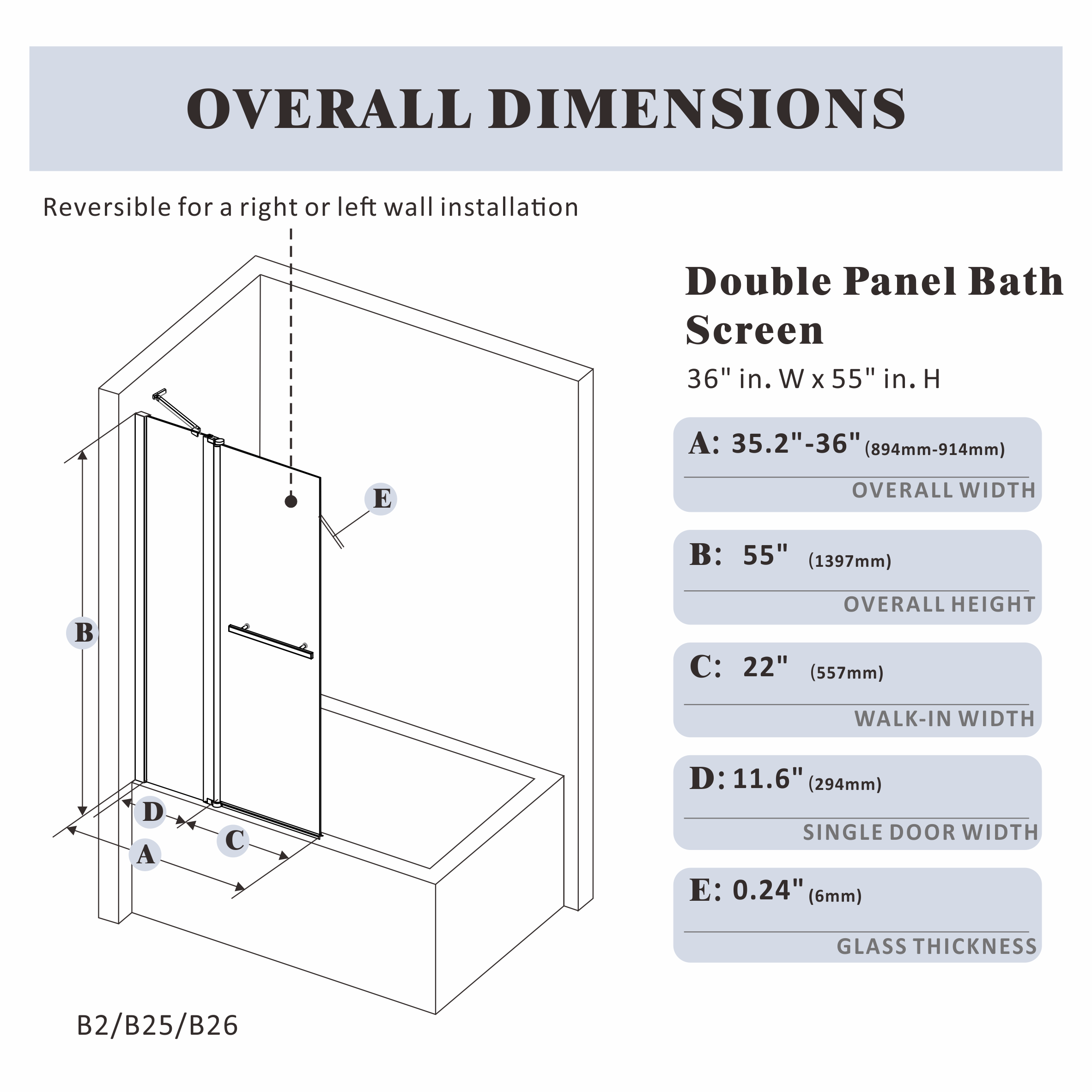 OVERALL DIMENSIONS

Reversible for a right or left wall installation

E

B

D

C

A

B2/B25/B26

Double Panel Bath Screen

36" in. W x 55" in. H

A: 35.2"-36" (894mm-914mm)

OVERALL WIDTH

B: 55" (1397mm)

OVERALL HEIGHT

C: 22" (557mm)

WALK-IN WIDTH

D: 11.6" (294mm)

SINGLE DOOR WIDTH

E: 0.24" (6mm)

GLASS THICKNESS