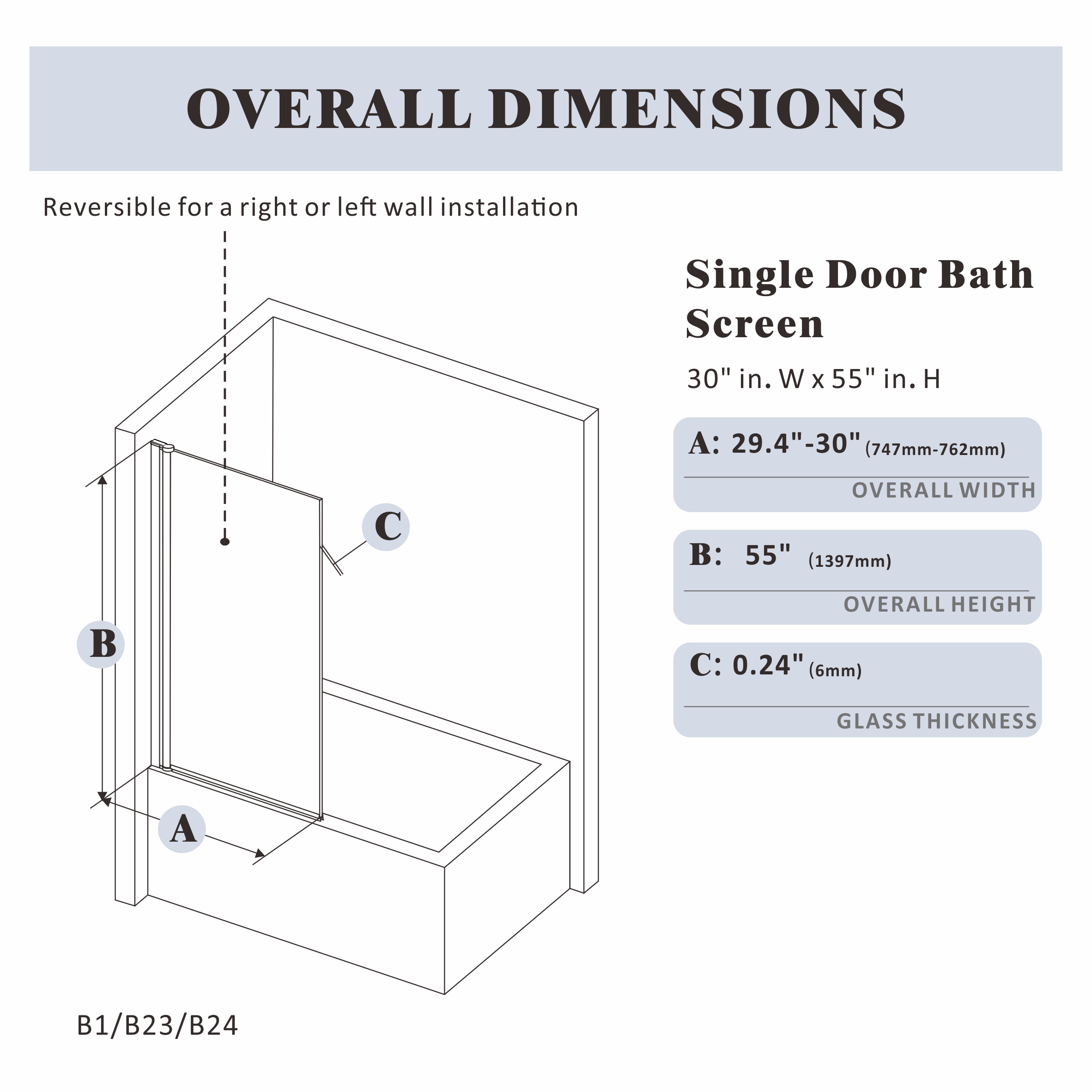 OVERALL DIMENSIONS

Reversible for a right or left wall installation

C

B

A

B1/B23/B24

Single Door Bath Screen

30" in. W x 55" in. H

A: 29.4"-30" (747mm-762mm)

OVERALL WIDTH

B: 55" (1397mm)

OVERALL HEIGHT

C: 0.24" (6mm)

GLASS THICKNESS