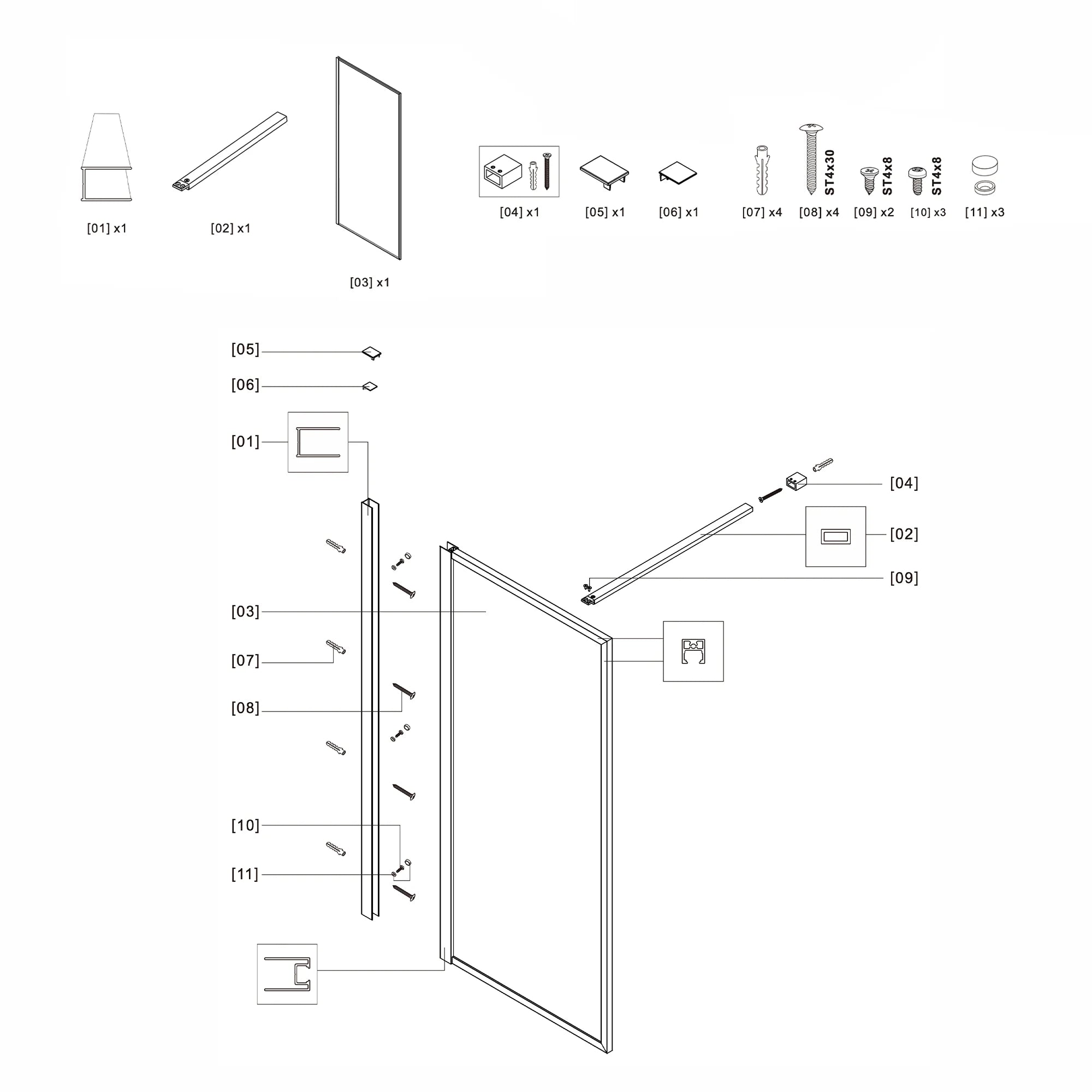 [01] x1
[02] x1
[03] x1
[04] x1
[05] x1
[06] x1
[07] x4
ST4x30
[08] x4
ST4x8
[09] x2
ST4x8
[10] x3
[11] x3

[05]
[06]
[01]
[04]
[02]
[09]
[03]
[07]
[08]
[10]
[11]