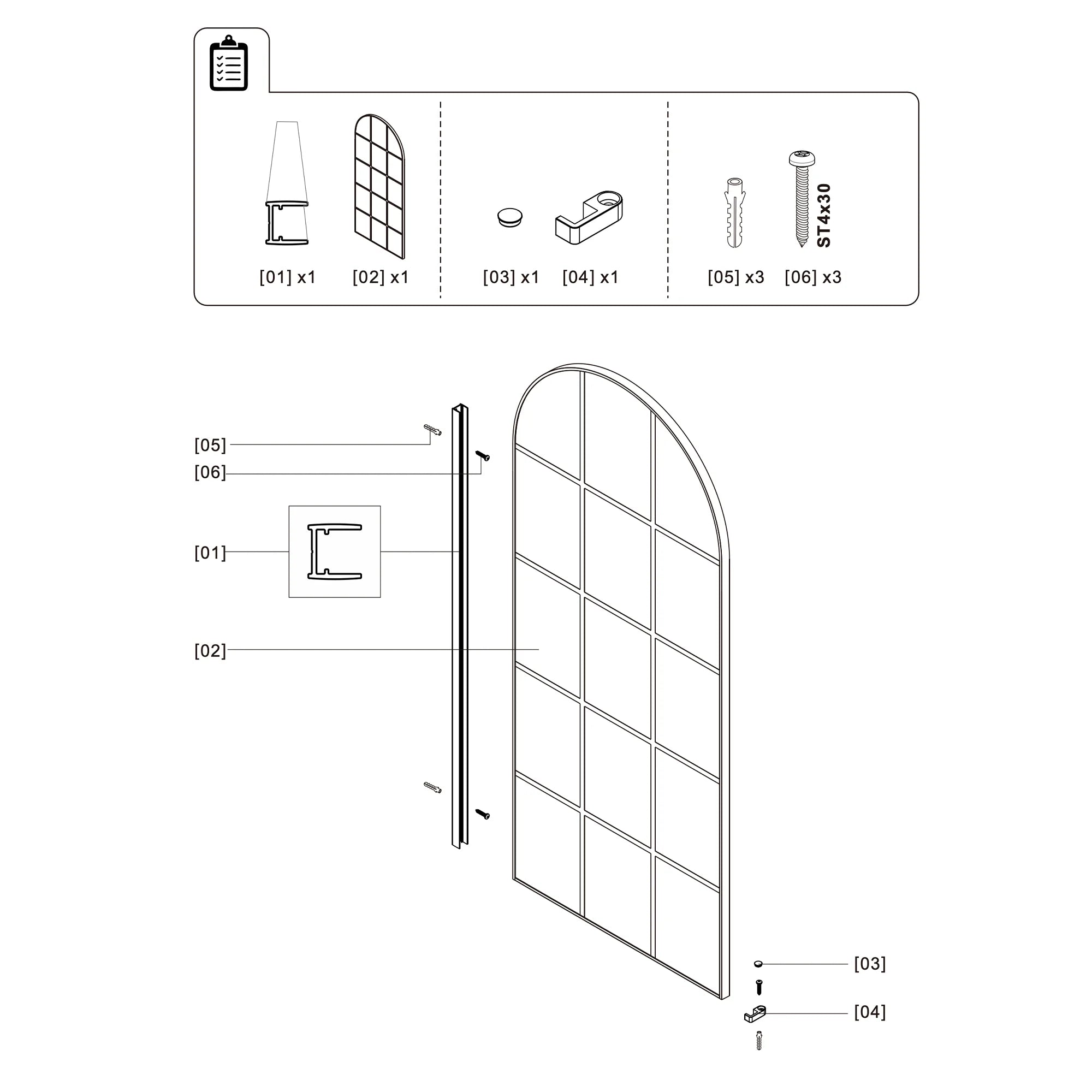 [01] x1 [02] x1

[03] x1 [04] x1

ST4x30

[05] x3 [06] x3

[05]
[06]
[01]
[02]

[03]
[04]