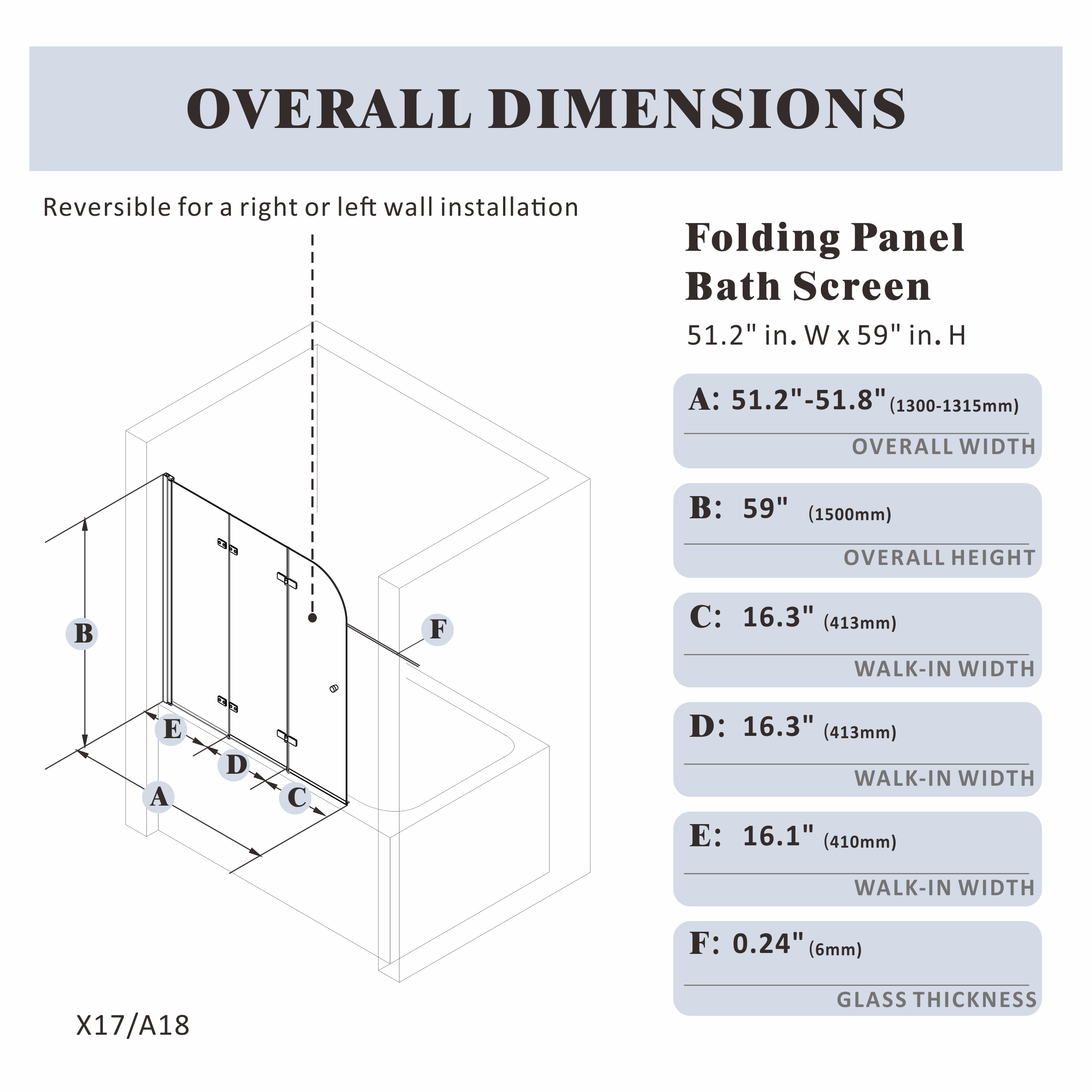 OVERALL DIMENSIONS

Reversible for a right or left wall installation

B

F

E

D

A

C

X17/A18

Folding Panel Bath Screen

51.2" in. W x 59" in. H

A: 51.2"-51.8" (1300-1315mm)

OVERALL WIDTH

B: 59" (1500mm)

OVERALL HEIGHT

C: 16.3" (413mm)

WALK-IN WIDTH

D: 16.3" (413mm)

WALK-IN WIDTH

E: 16.1" (410mm)

WALK-IN WIDTH

F: 0.24" (6mm)

GLASS THICKNESS