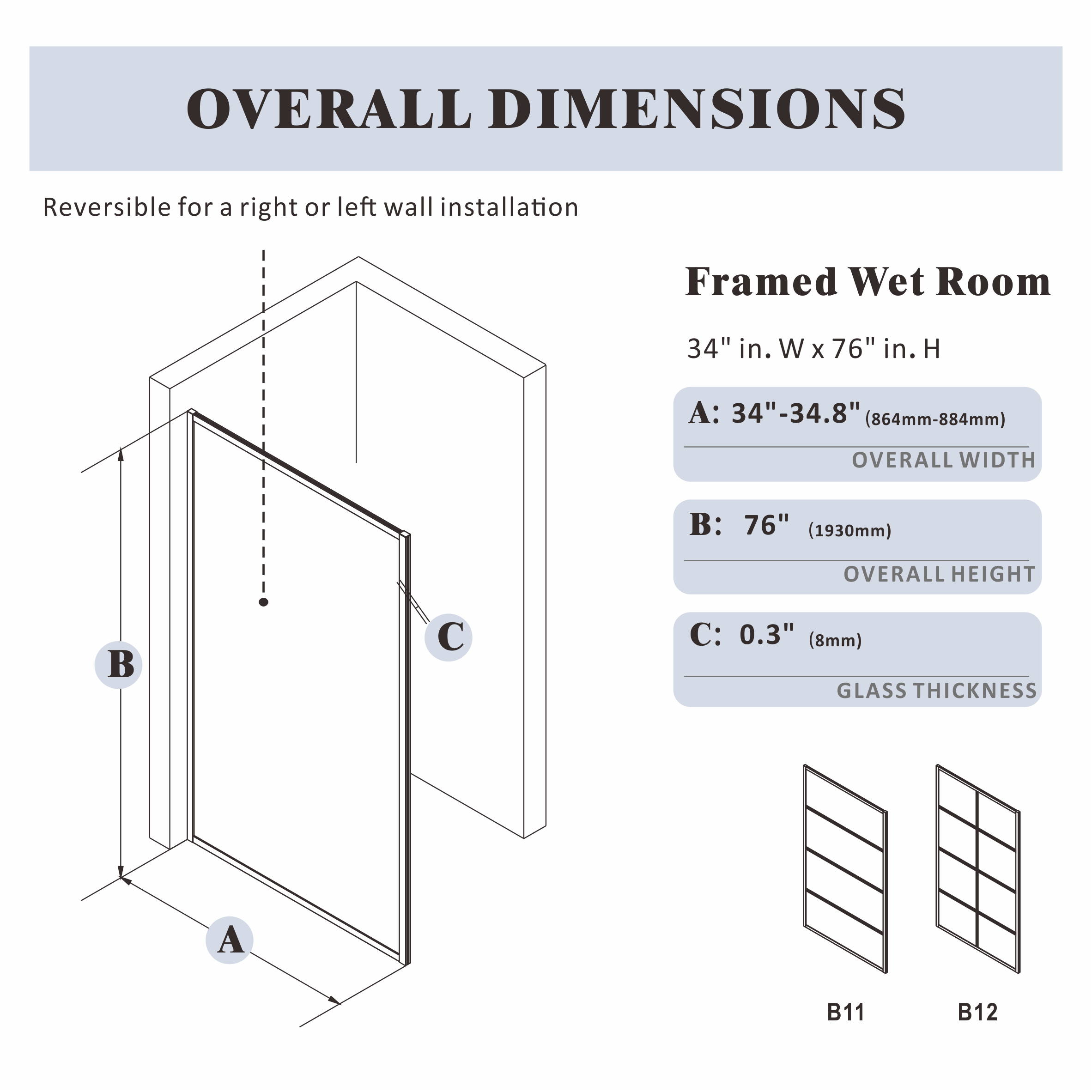 OVERALL DIMENSIONS

Reversible for a right or left wall installation

B

C

A

Framed Wet Room

34" in. W x 76" in. H

A: 34"-34.8" (864mm-884mm)

OVERALL WIDTH

B: 76" (1930mm)

OVERALL HEIGHT

C: 0.3" (8mm)

GLASS THICKNESS

B11

B12