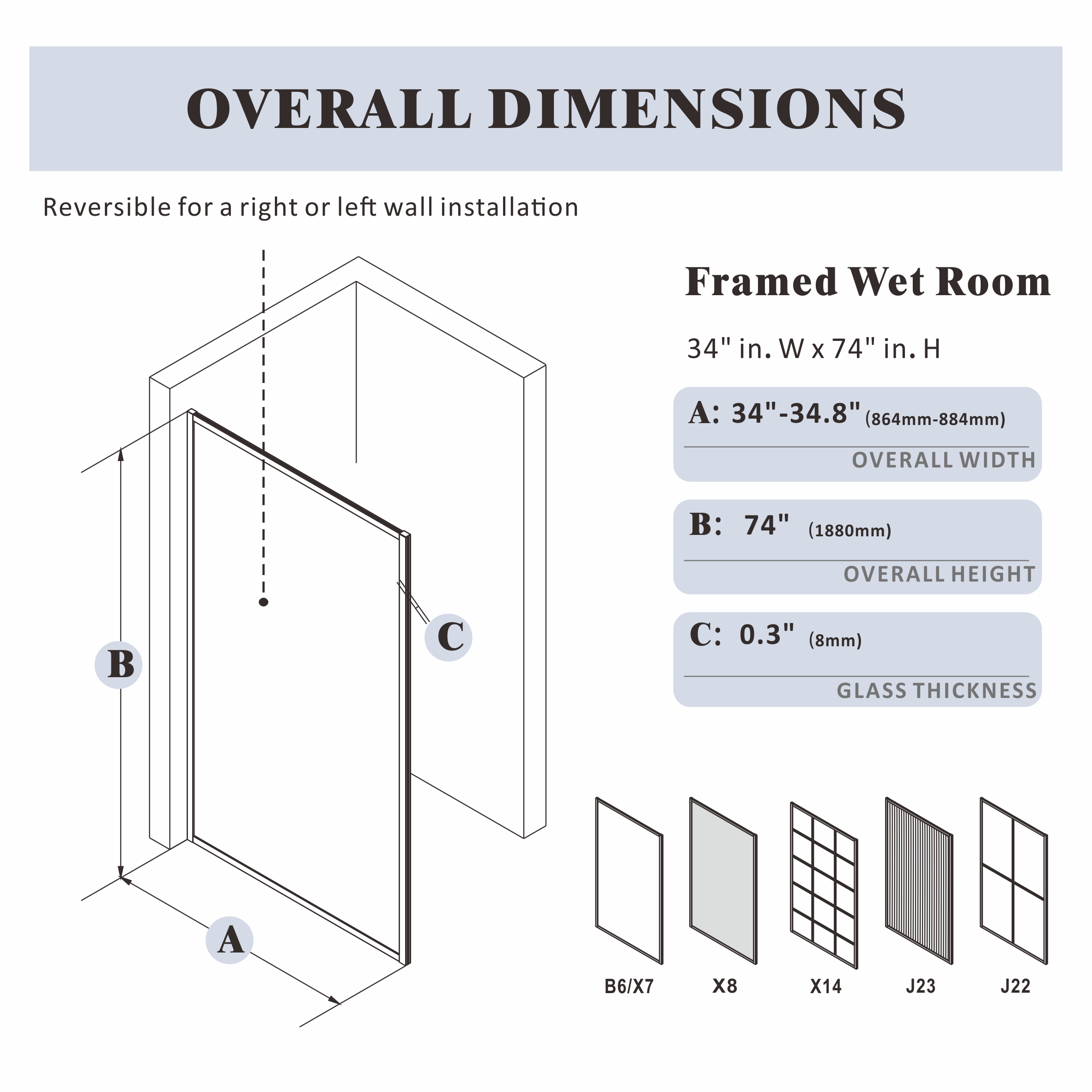 OVERALL DIMENSIONS

Reversible for a right or left wall installation

B

C

A

Framed Wet Room

34" in. W x 74" in. H

A: 34"-34.8" (864mm-884mm)

OVERALL WIDTH

B: 74" (1880mm)

OVERALL HEIGHT

C: 0.3" (8mm)

GLASS THICKNESS

B6/X7

X8

X14

J23

J22