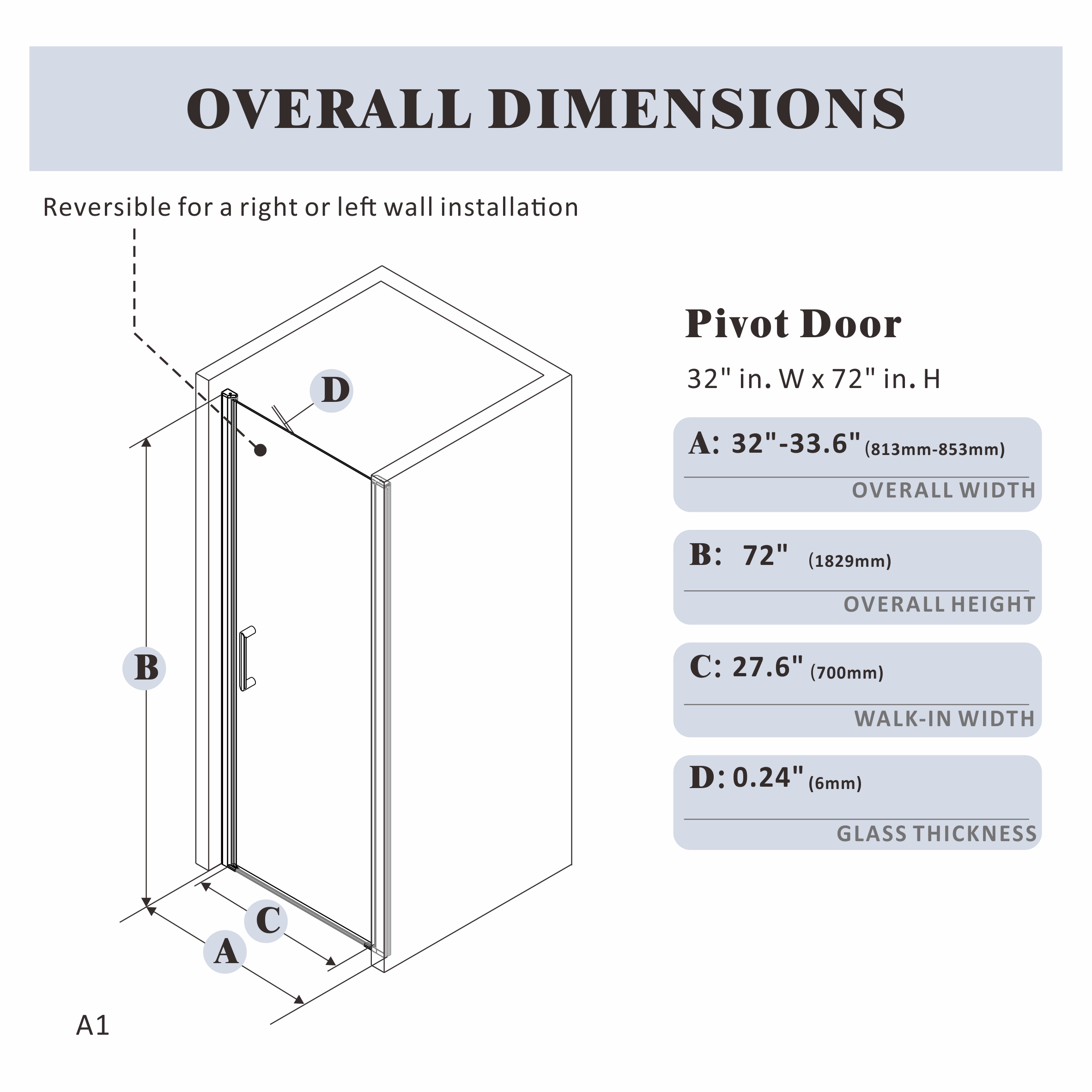 OVERALL DIMENSIONS

Reversible for a right or left wall installation

D

B

C

A

A1

Pivot Door

32" in. W x 72" in. H

A: 32"-33.6" (813mm-853mm)

OVERALL WIDTH

B: 72" (1829mm)

OVERALL HEIGHT

C: 27.6" (700mm)

WALK-IN WIDTH

D: 0.24" (6mm)

GLASS THICKNESS