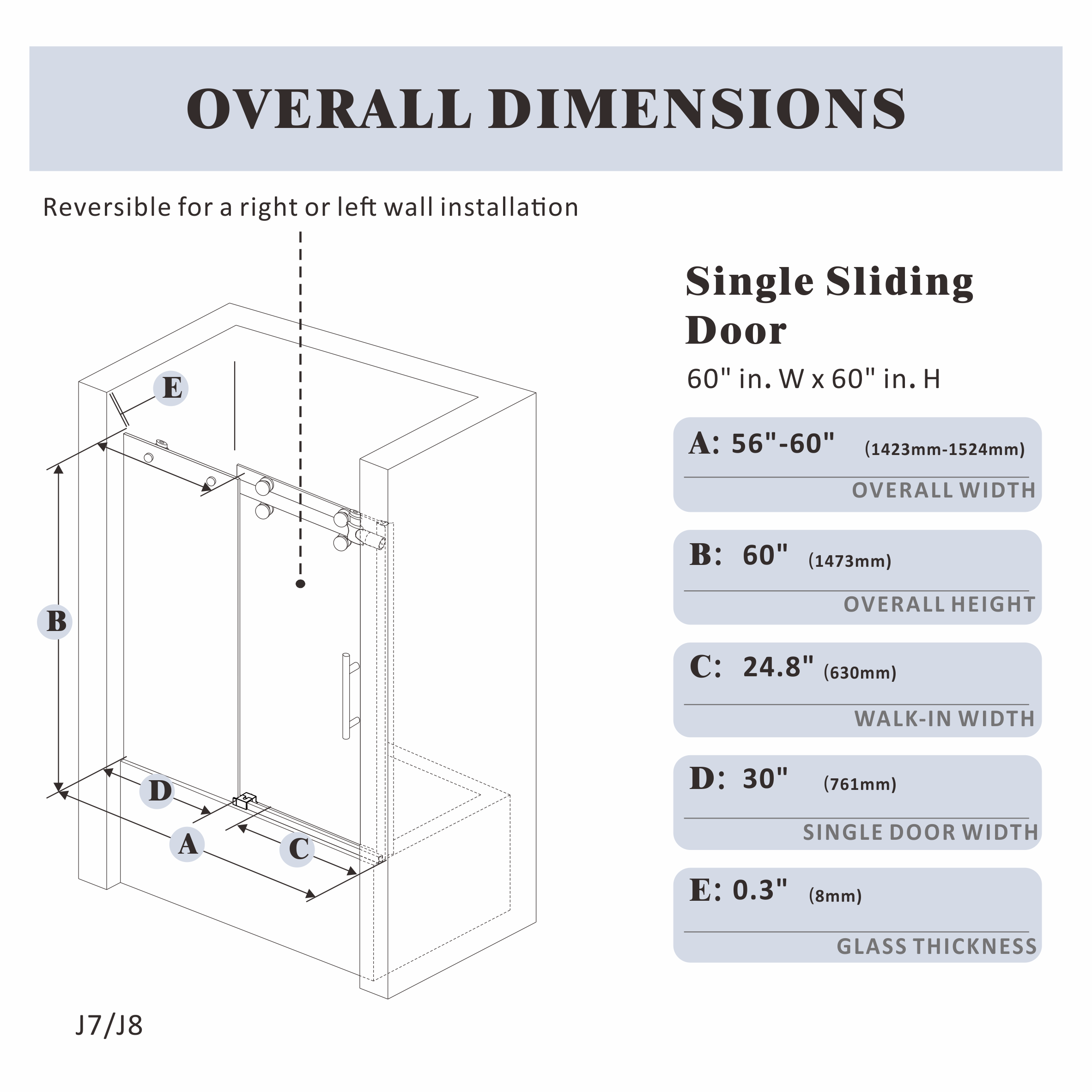 OVERALL DIMENSIONS

Reversible for a right or left wall installation

E

B

D

A

C

J7/J8

Single Sliding Door

60" in. W x 60" in. H

A: 56"-60" (1423mm-1524mm)

OVERALL WIDTH

B: 60" (1473mm)

OVERALL HEIGHT

C: 24.8" (630mm)

WALK-IN WIDTH

D: 30" (761mm)

SINGLE DOOR WIDTH

E: 0.3" (8mm)

GLASS THICKNESS