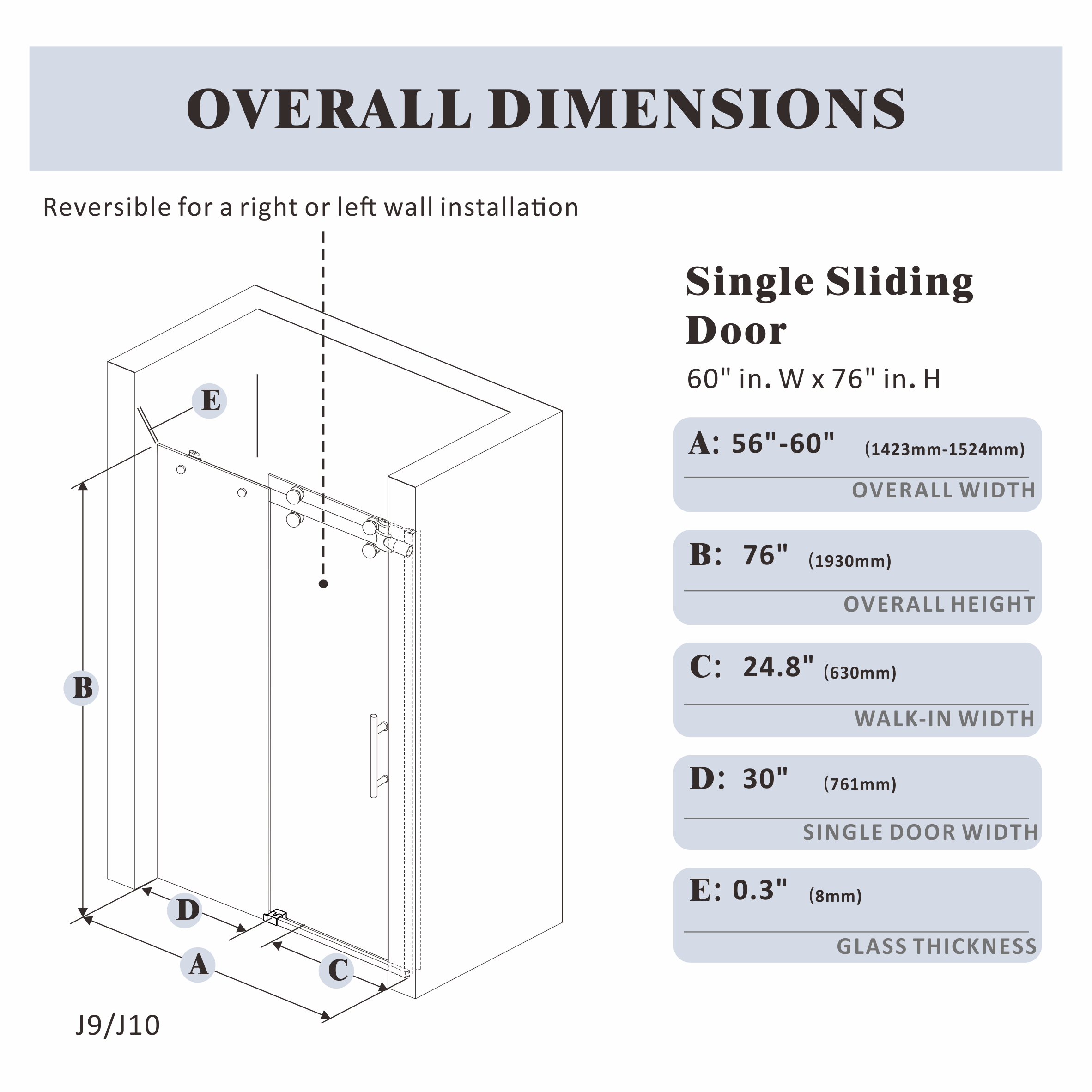 OVERALL DIMENSIONS

Reversible for a right or left wall installation

E

B

D

A

C

J9/J10

Single Sliding Door

60" in. W x 76" in. H

A: 56"-60" (1423mm-1524mm)

OVERALL WIDTH

B: 76" (1930mm)

OVERALL HEIGHT

C: 24.8" (630mm)

WALK-IN WIDTH

D: 30" (761mm)

SINGLE DOOR WIDTH

E: 0.3" (8mm)

GLASS THICKNESS