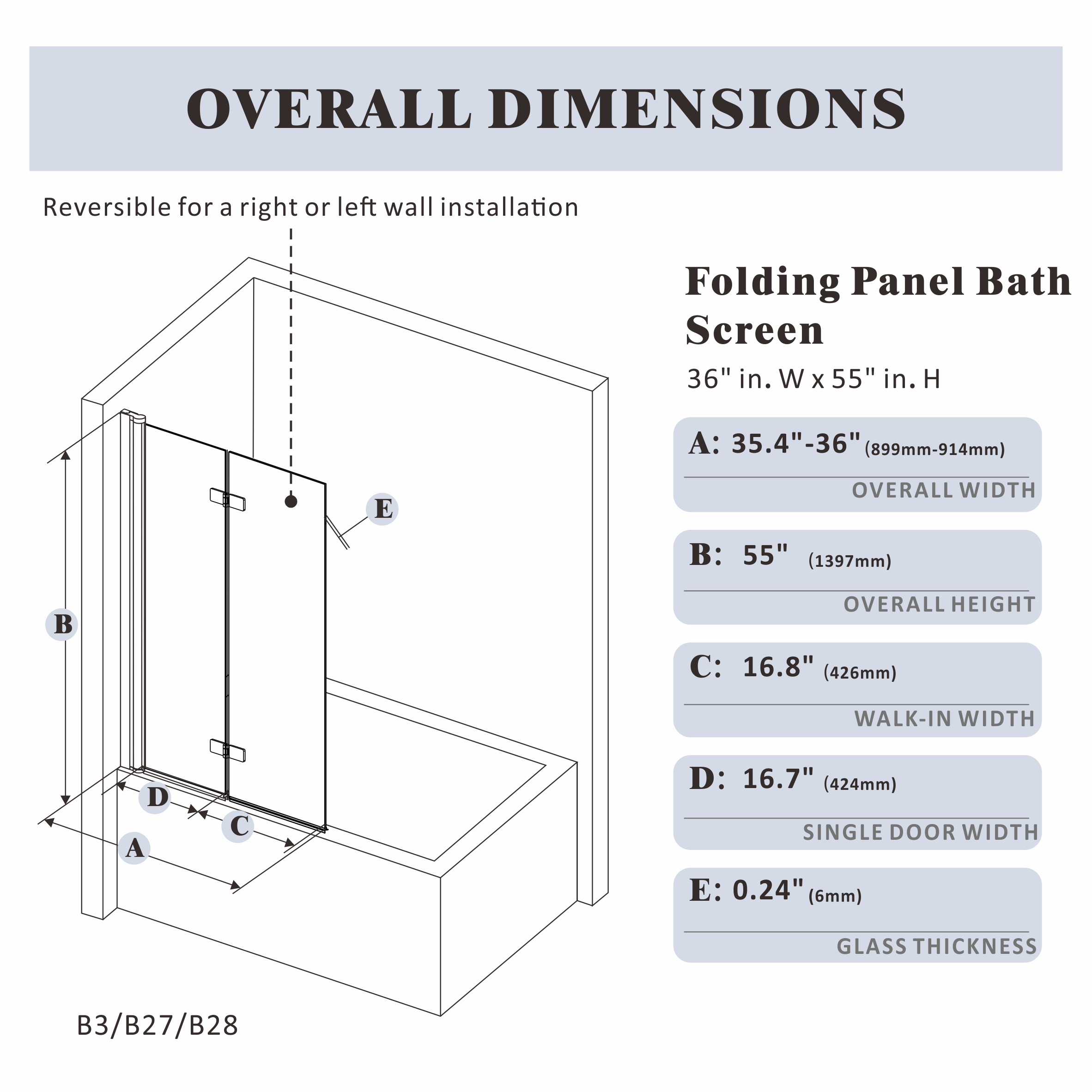 OVERALL DIMENSIONS

Reversible for a right or left wall installation

E

B

D

C

A

B3/B27/B28

Folding Panel Bath Screen

36" in. W x 55" in. H

A: 35.4"-36" (899mm-914mm)

OVERALL WIDTH

B: 55" (1397mm)

OVERALL HEIGHT

C: 16.8" (426mm)

WALK-IN WIDTH

D: 16.7" (424mm)

SINGLE DOOR WIDTH

E: 0.24" (6mm)

GLASS THICKNESS