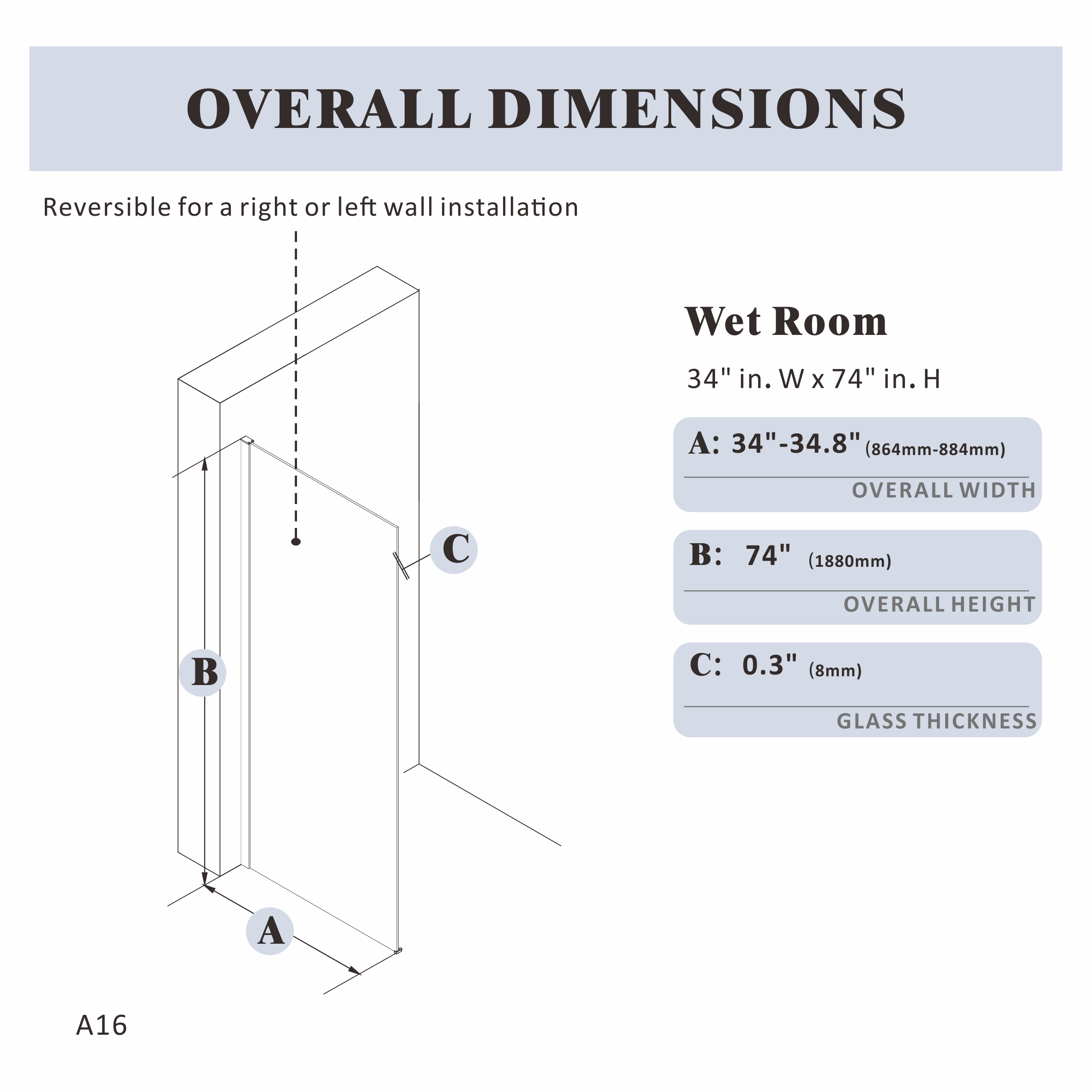 OVERALL DIMENSIONS

Reversible for a right or left wall installation

C

B

A

A16

Wet Room

34" in. W x 74" in. H

A: 34"-34.8" (864mm-884mm)

OVERALL WIDTH

B: 74" (1880mm)

OVERALL HEIGHT

C: 0.3" (8mm)

GLASS THICKNESS