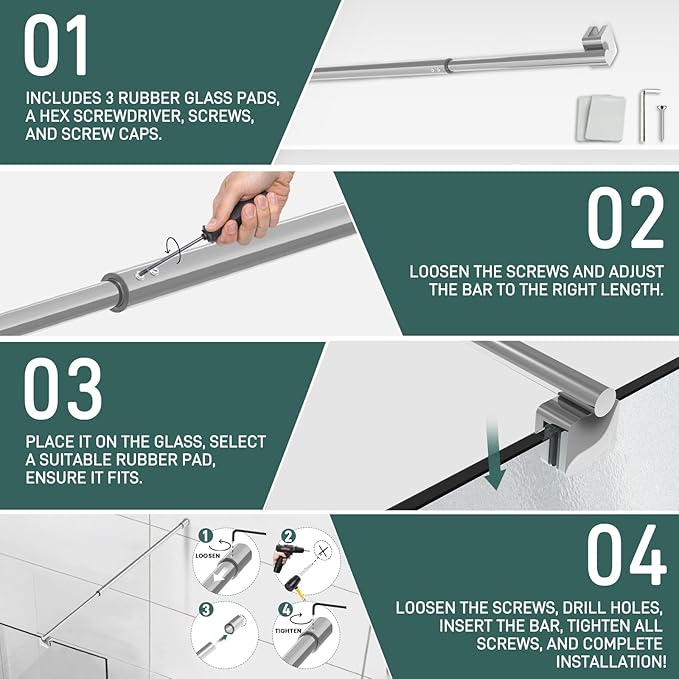 01

INCLUDES 3 RUBBER GLASS PADS, A HEX SCREWDRIVER, SCREWS, AND SCREW CAPS.

02

LOOSEN THE SCREWS AND ADJUST THE BAR TO THE RIGHT LENGTH.

03

PLACE IT ON THE GLASS, SELECT A SUITABLE RUBBER PAD, ENSURE IT FITS.

1 LOOSEN
2
3
4 TIGHTEN

04

LOOSEN THE SCREWS, DRILL HOLES, INSERT THE BAR, TIGHTEN ALL SCREWS, AND COMPLETE INSTALLATION!