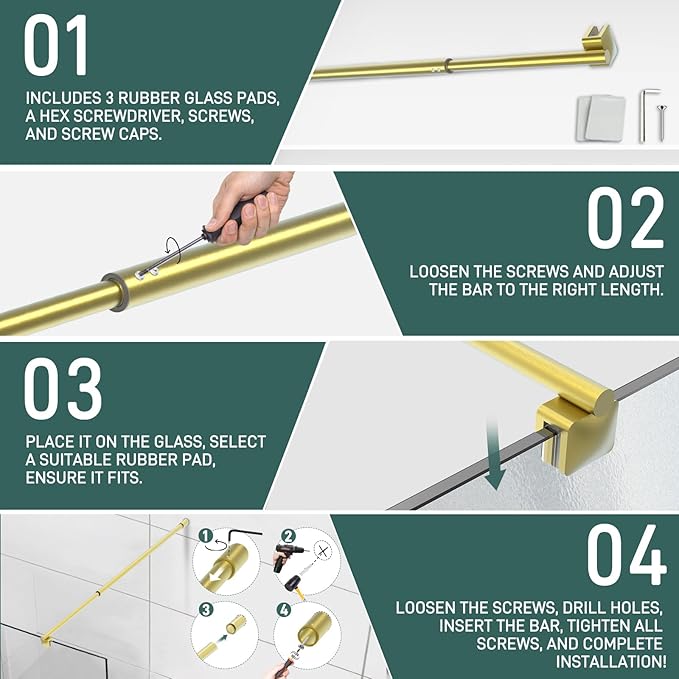 01

INCLUDES 3 RUBBER GLASS PADS, A HEX SCREWDRIVER, SCREWS, AND SCREW CAPS.

02

LOOSEN THE SCREWS AND ADJUST THE BAR TO THE RIGHT LENGTH.

03

PLACE IT ON THE GLASS, SELECT A SUITABLE RUBBER PAD, ENSURE IT FITS.

1

2

3

4

04

LOOSEN THE SCREWS, DRILL HOLES, INSERT THE BAR, TIGHTEN ALL SCREWS, AND COMPLETE INSTALLATION!