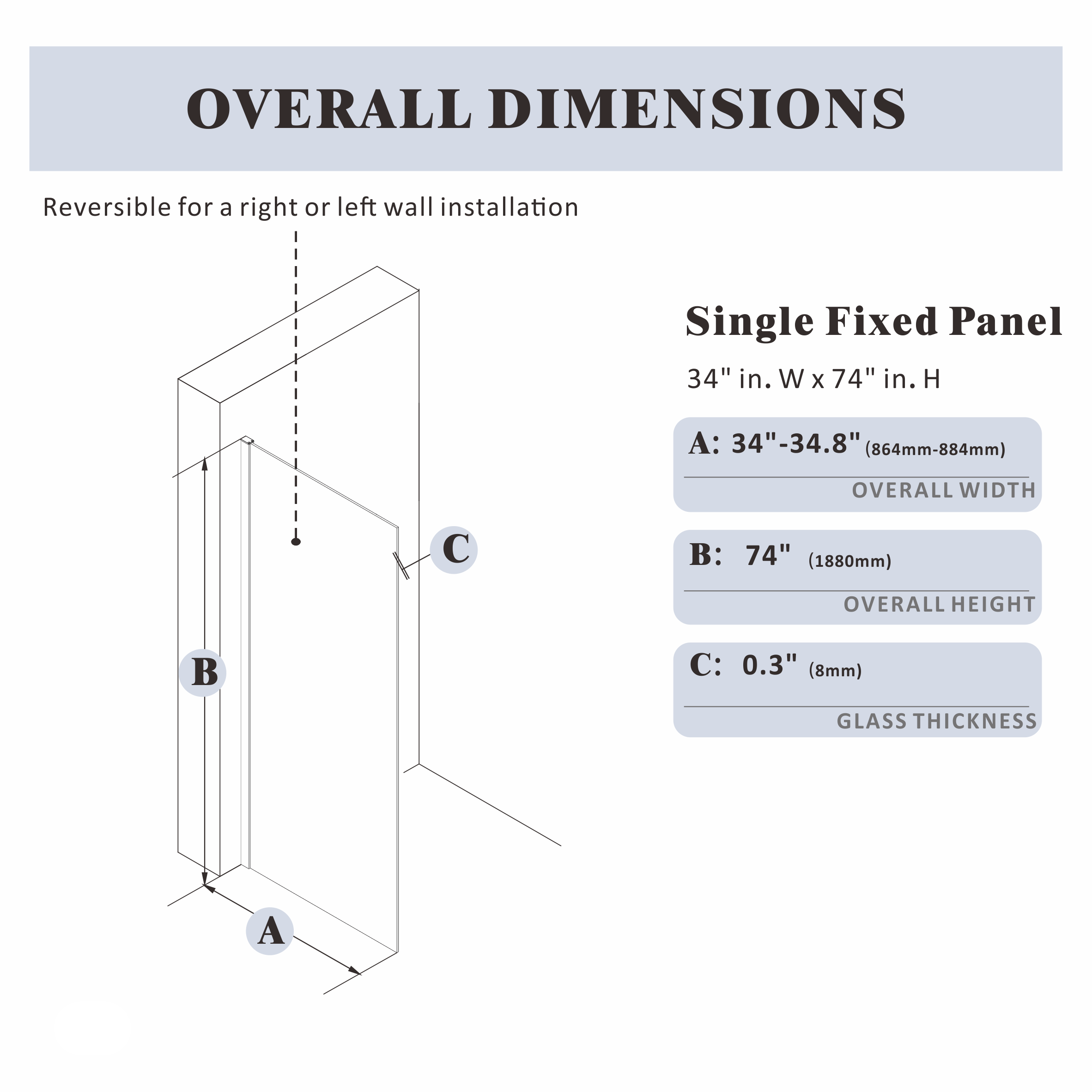 OVERALL DIMENSIONS

Reversible for a right or left wall installation

C

B

A

Single Fixed Panel

34" in. W x 74" in. H

A: 34"-34.8" (864mm-884mm)

OVERALL WIDTH

B: 74" (1880mm)

OVERALL HEIGHT

C: 0.3" (8mm)

GLASS THICKNESS