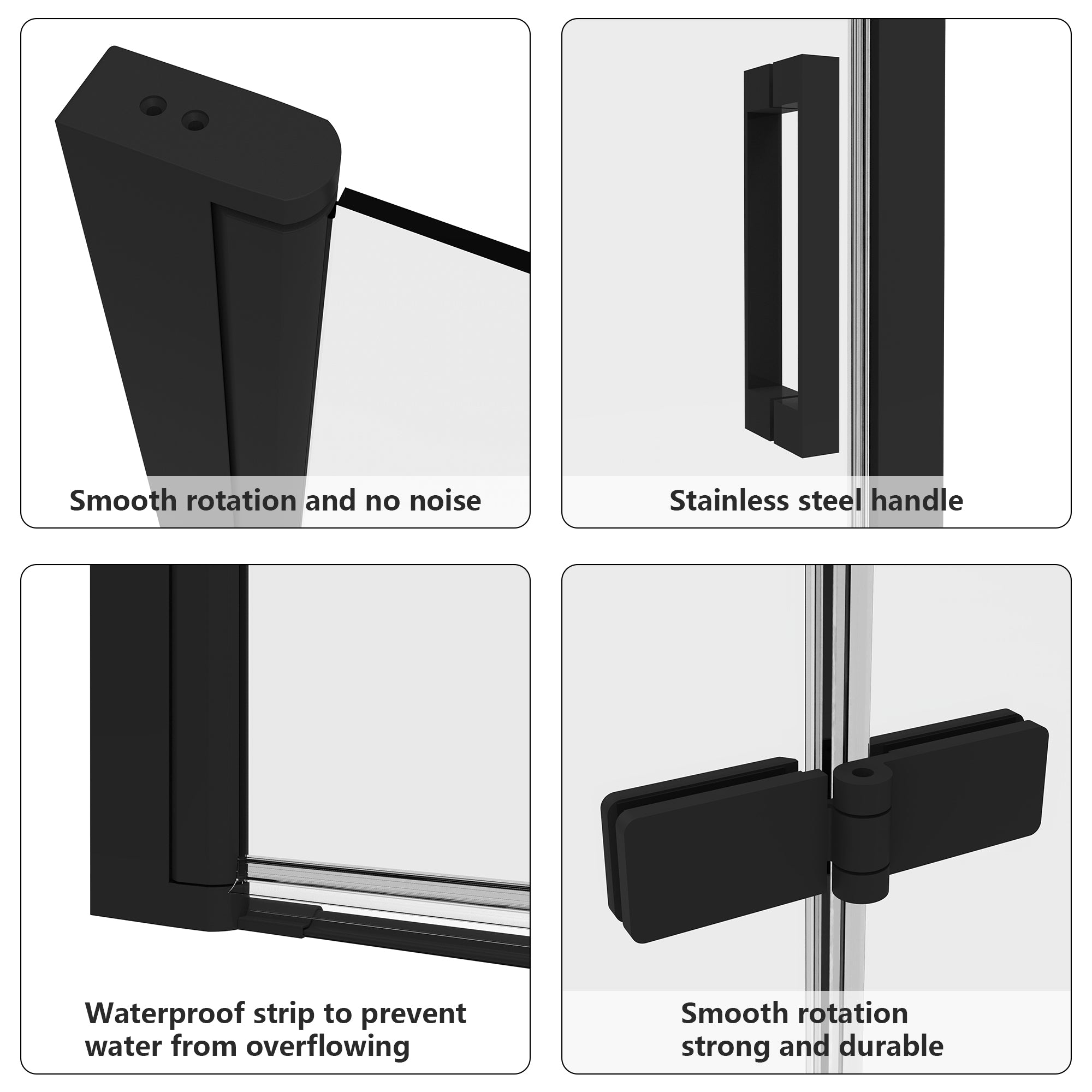 Smooth rotation and no noise

Stainless steel handle

Waterproof strip to prevent water from overflowing

Smooth rotation strong and durable