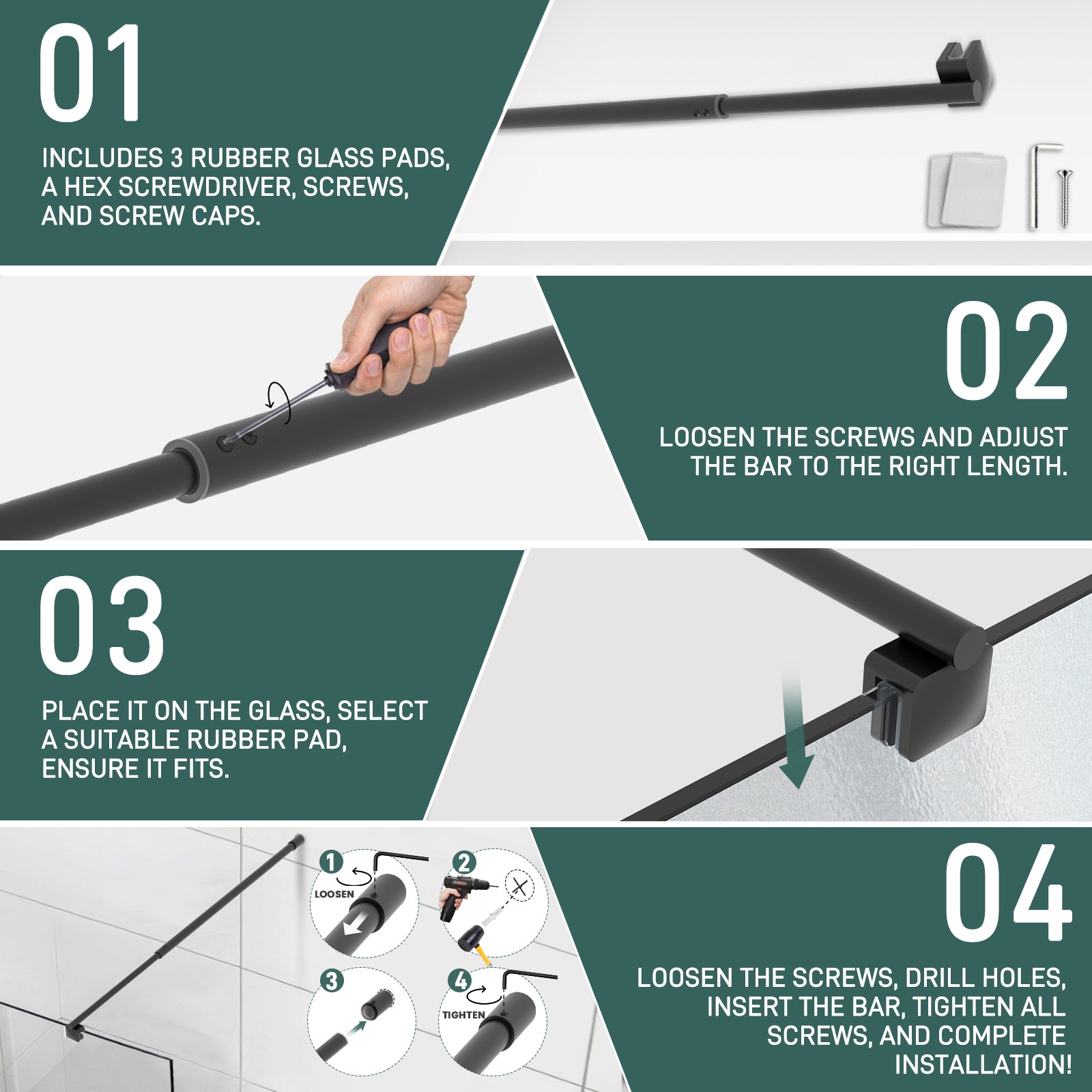 01

INCLUDES 3 RUBBER GLASS PADS, A HEX SCREWDRIVER, SCREWS, AND SCREW CAPS.

02

LOOSEN THE SCREWS AND ADJUST THE BAR TO THE RIGHT LENGTH.

03

PLACE IT ON THE GLASS, SELECT A SUITABLE RUBBER PAD, ENSURE IT FITS.

1 LOOSEN

2

3

4 TIGHTEN

04

LOOSEN THE SCREWS, DRILL HOLES, INSERT THE BAR, TIGHTEN ALL SCREWS, AND COMPLETE INSTALLATION!